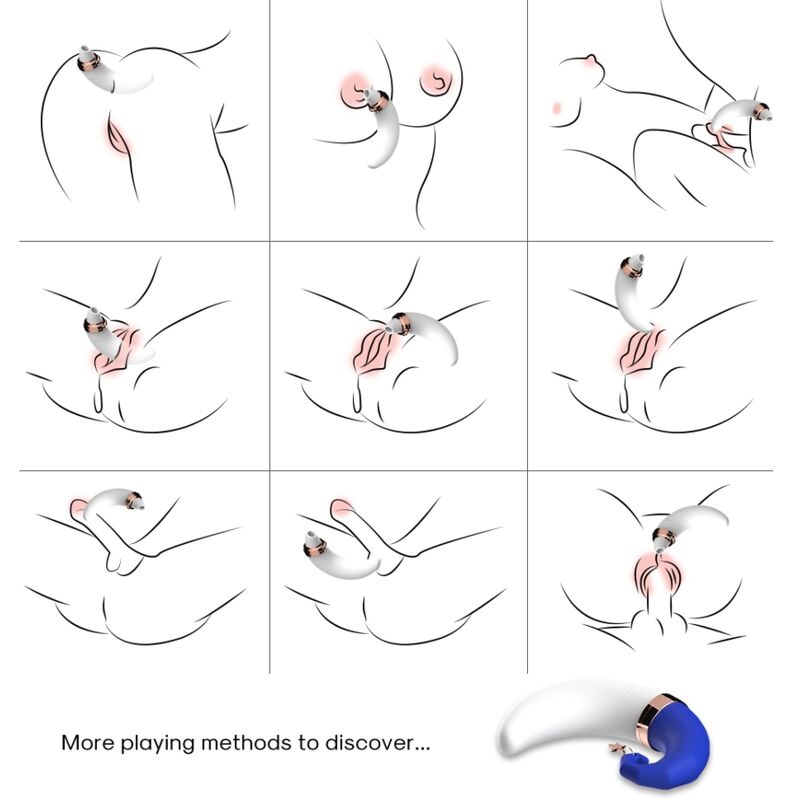 More playing methods to discover...